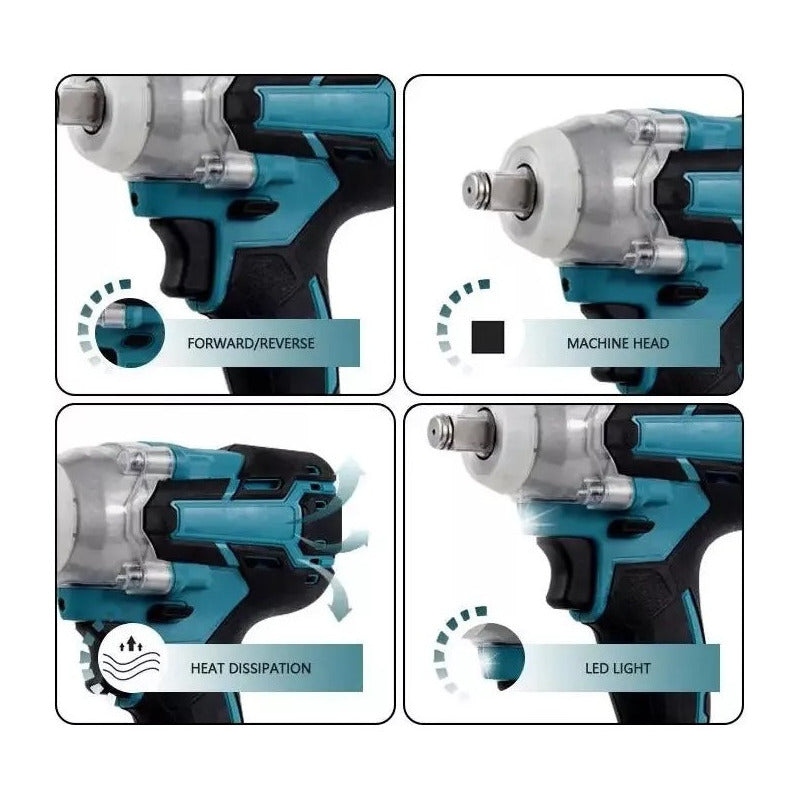 FORWARD/REVERSE

MACHINE HEAD

HEAT DISSIPATION

LED LIGHT