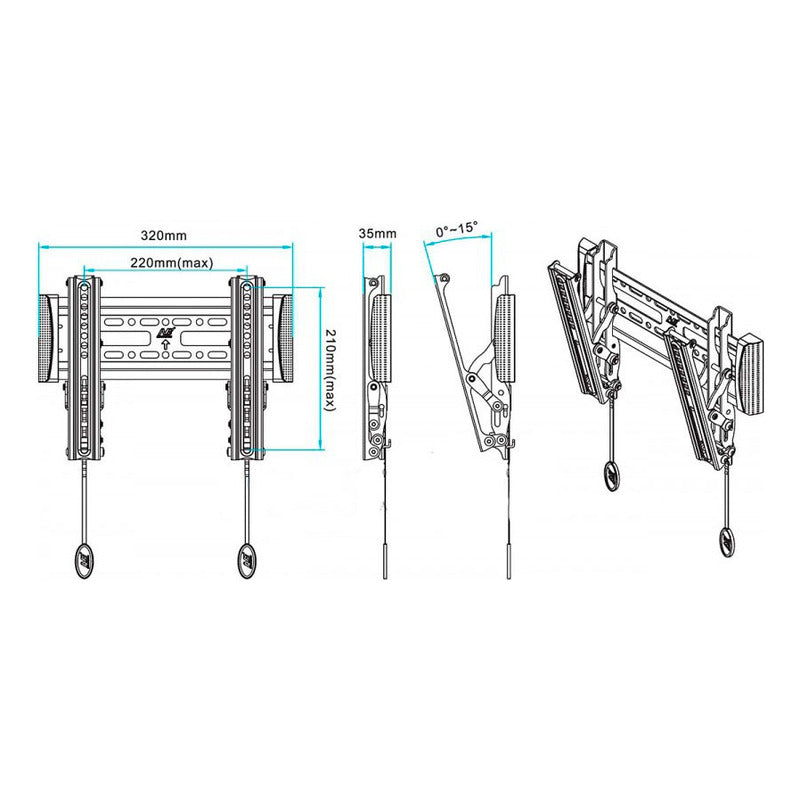 320mm
220mm(max)
210mm(max)
35mm
0°~15°