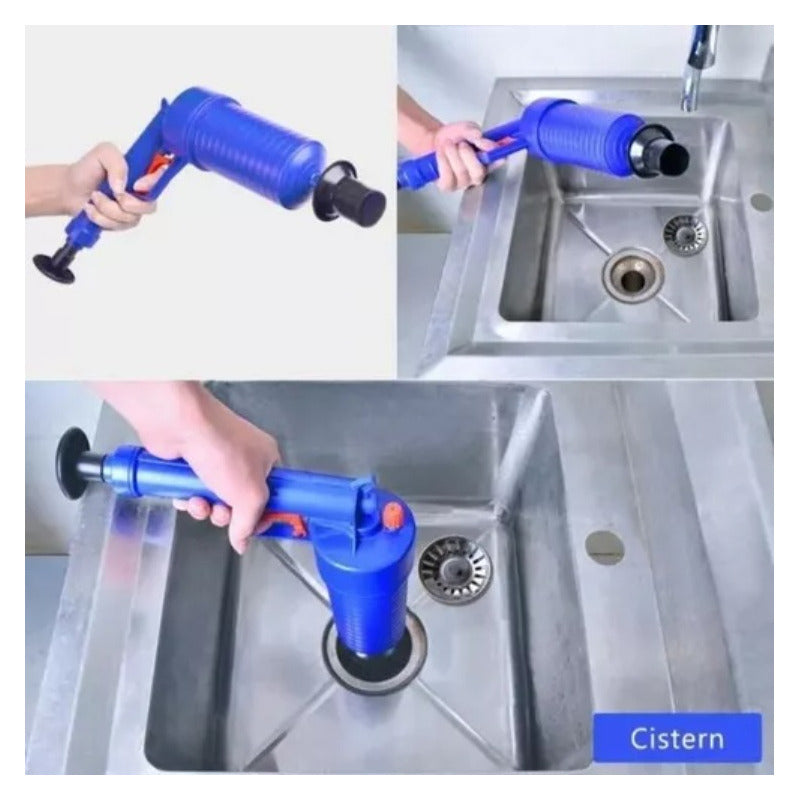 Cistern