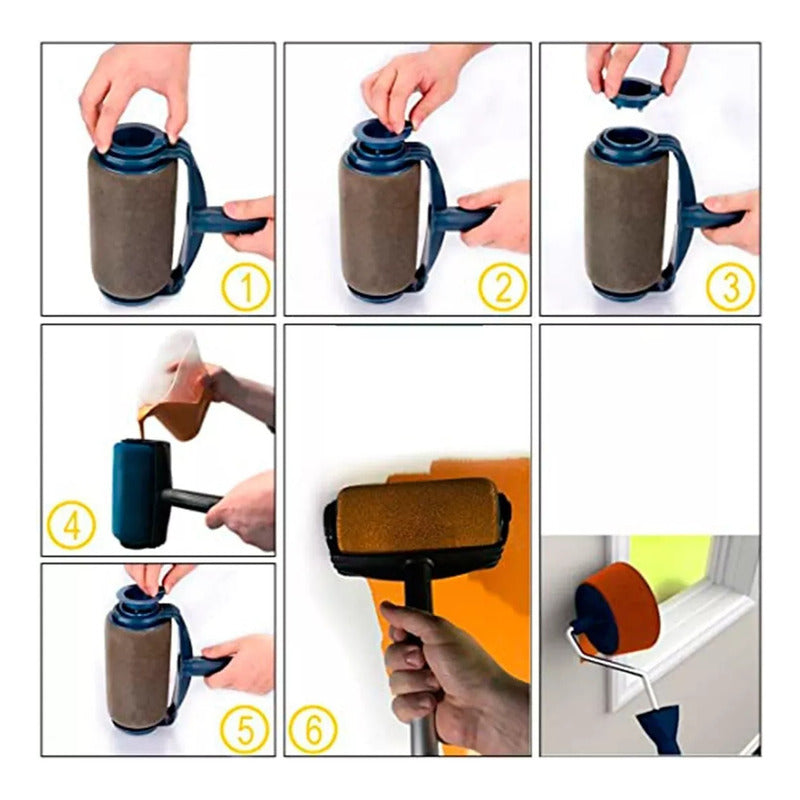 1

2

3

4

5

6