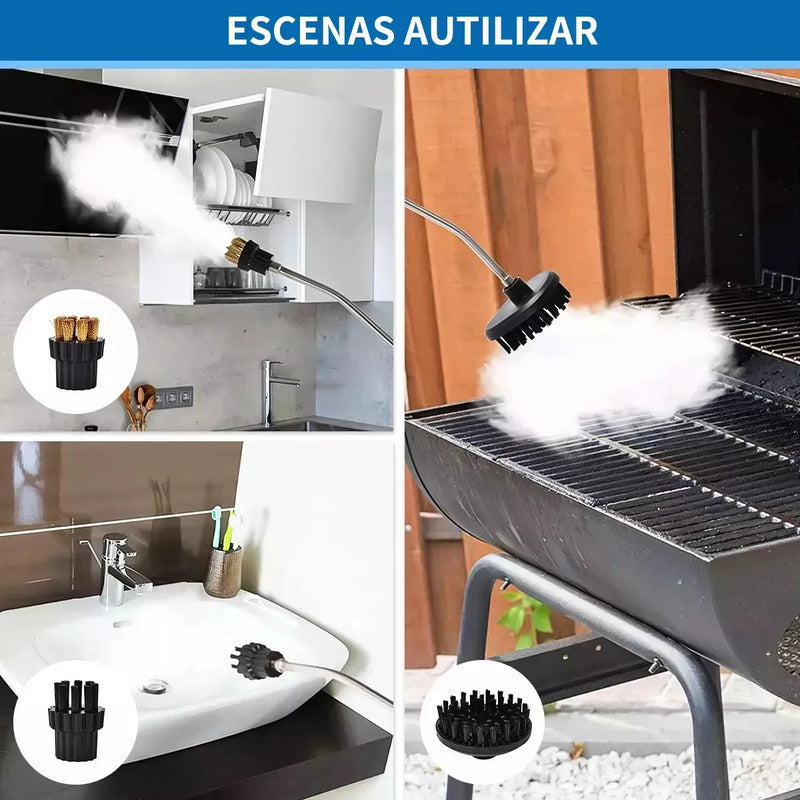 ESCENAS AUTILIZAR