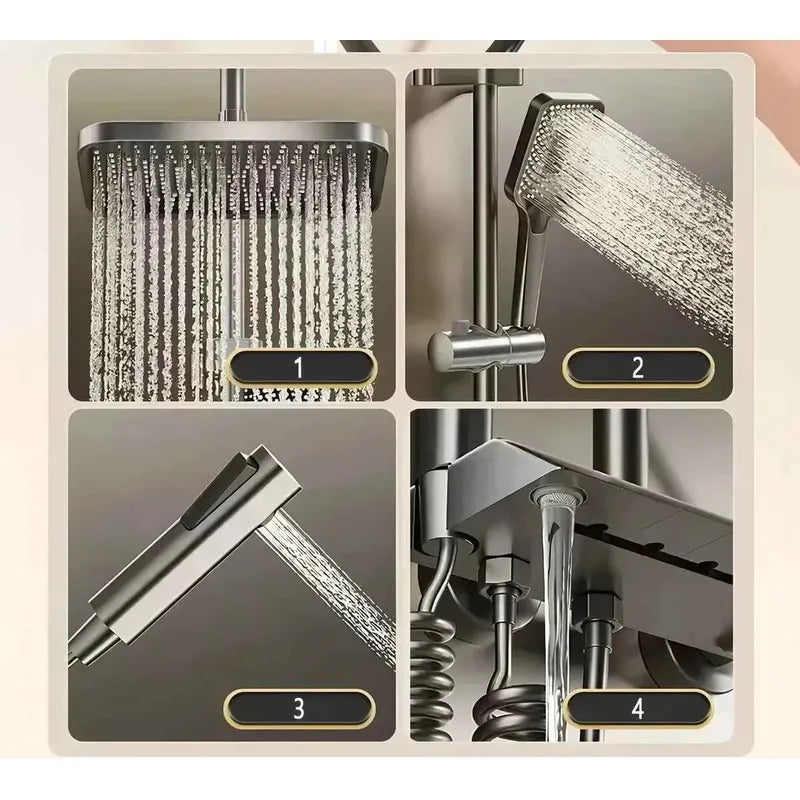 1

2

3

4