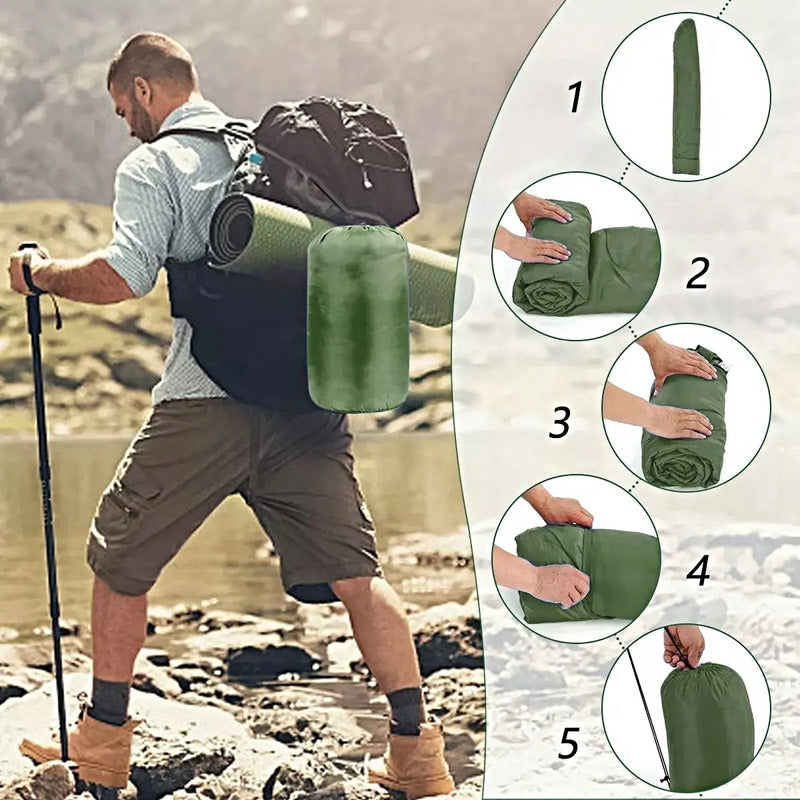 1
2
3
4
5