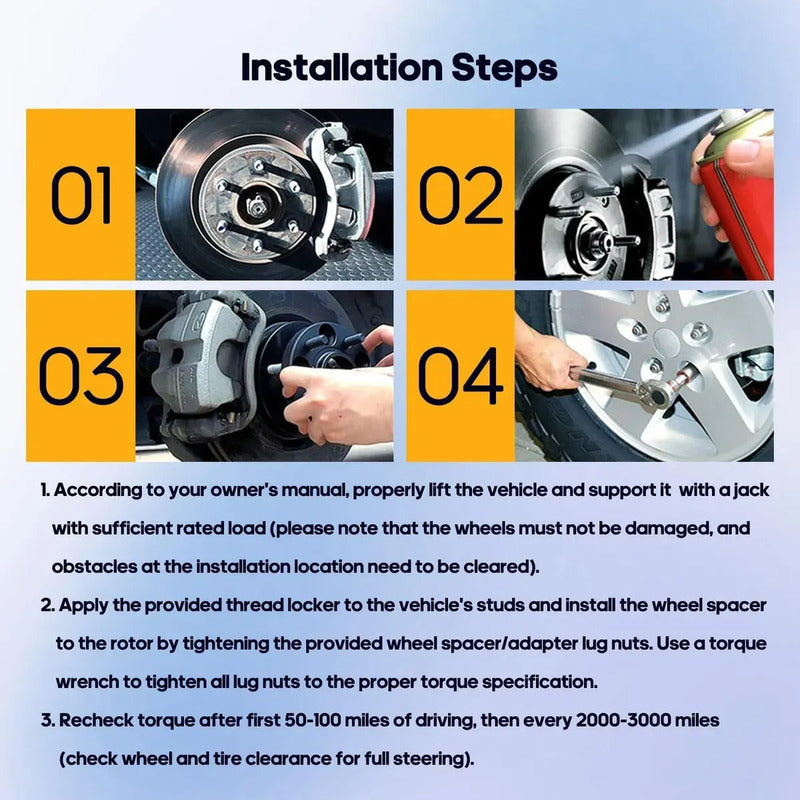 Installation Steps

01

02

03

04

1. According to your owner's manual, properly lift the vehicle and support it with a jack with sufficient rated load (please note that the wheels must not be damaged, and obstacles at the installation location need to be cleared).

2. Apply the provided thread locker to the vehicle's studs and install the wheel spacer to the rotor by tightening the provided wheel spacer/adapter lug nuts. Use a torque wrench to tighten all lug nuts to the proper torque specification.

3. Recheck torque after first 50-100 miles of driving, then every 2000-3000 miles (check wheel and tire clearance for full steering).