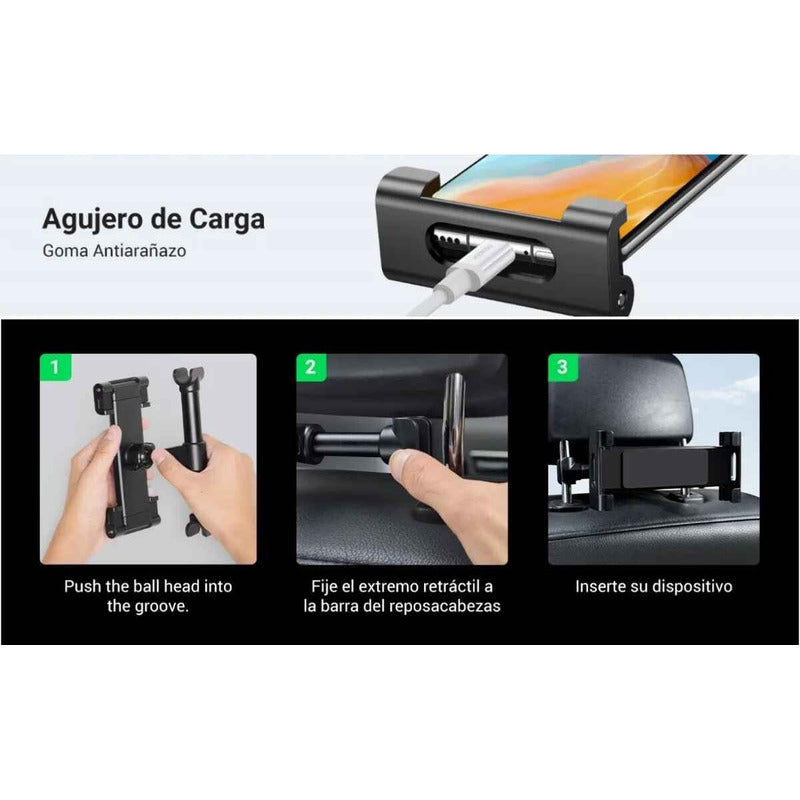 Agujero de Carga
Goma Antiarañazo

1
Push the ball head into the groove.

2
Fije el extremo retráctil a la barra del reposacabezas

3
Inserte su dispositivo