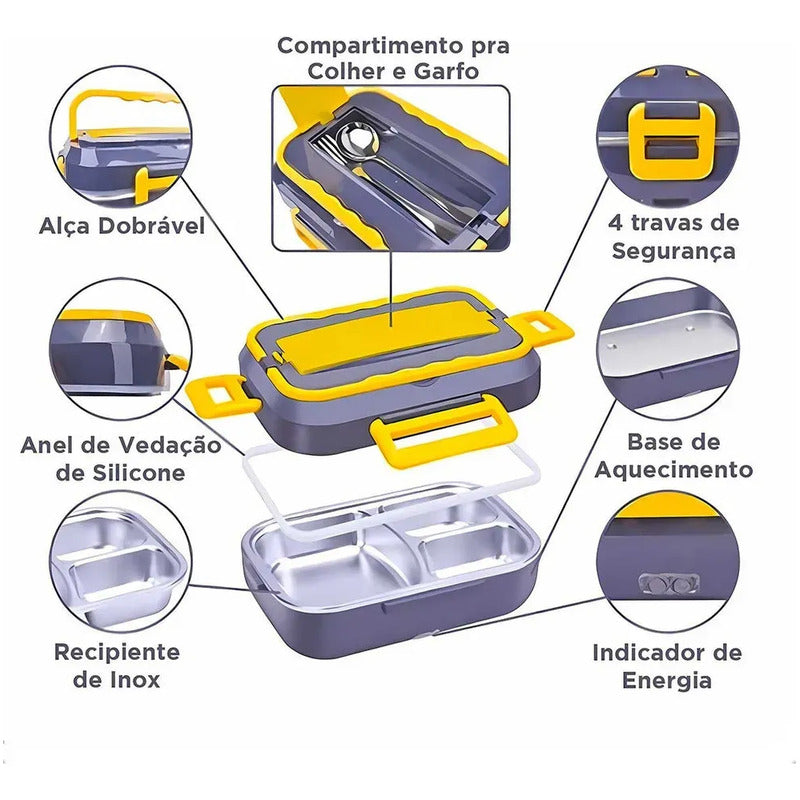 Compartimento pra Colher e Garfo

Alça Dobrável

4 travas de Segurança

Anel de Vedação de Silicone

Base de Aquecimento

Recipiente de Inox

Indicador de Energia