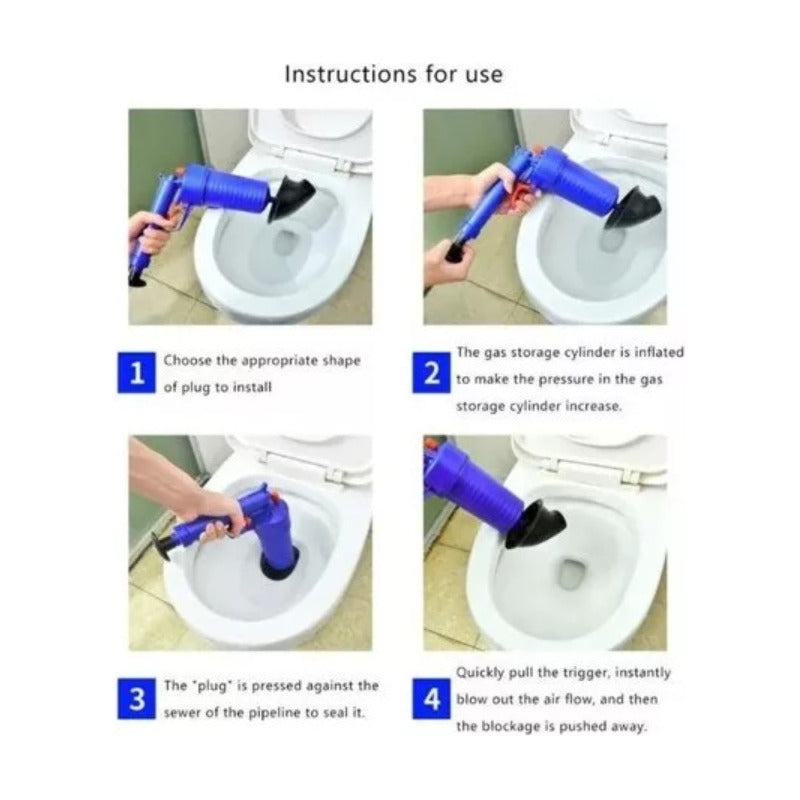 Instructions for use

1 Choose the appropriate shape of plug to install

2 The gas storage cylinder is inflated to make the pressure in the gas storage cylinder increase.

3 The "plug" is pressed against the sewer of the pipeline to seal it.

4 Quickly pull the trigger, instantly blow out the air flow, and then the blockage is pushed away.