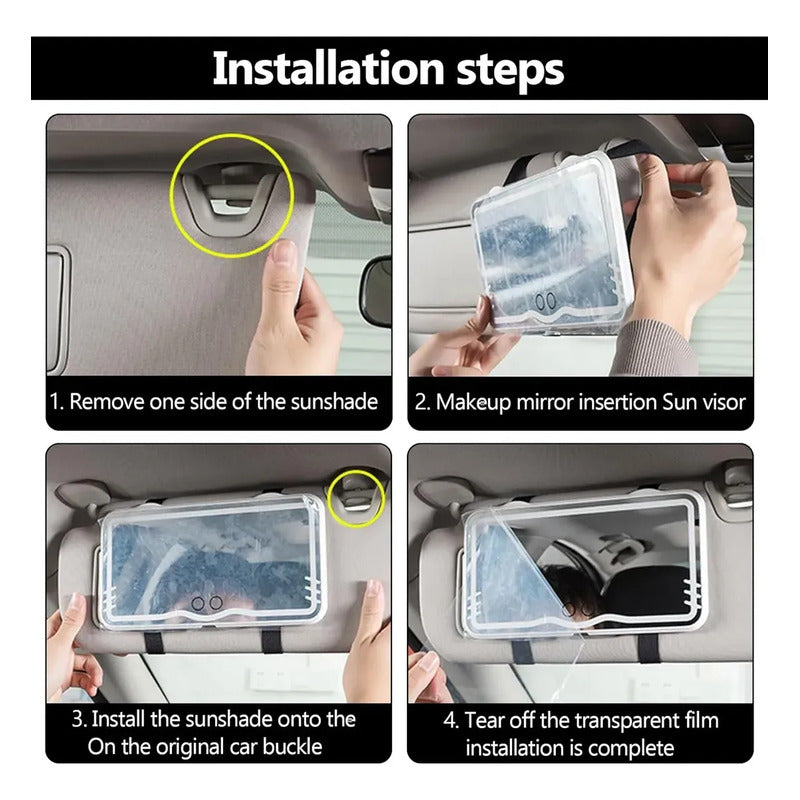 Installation steps

1. Remove one side of the sunshade

2. Makeup mirror insertion Sun visor

3. Install the sunshade onto the On the original car buckle

4. Tear off the transparent film installation is complete