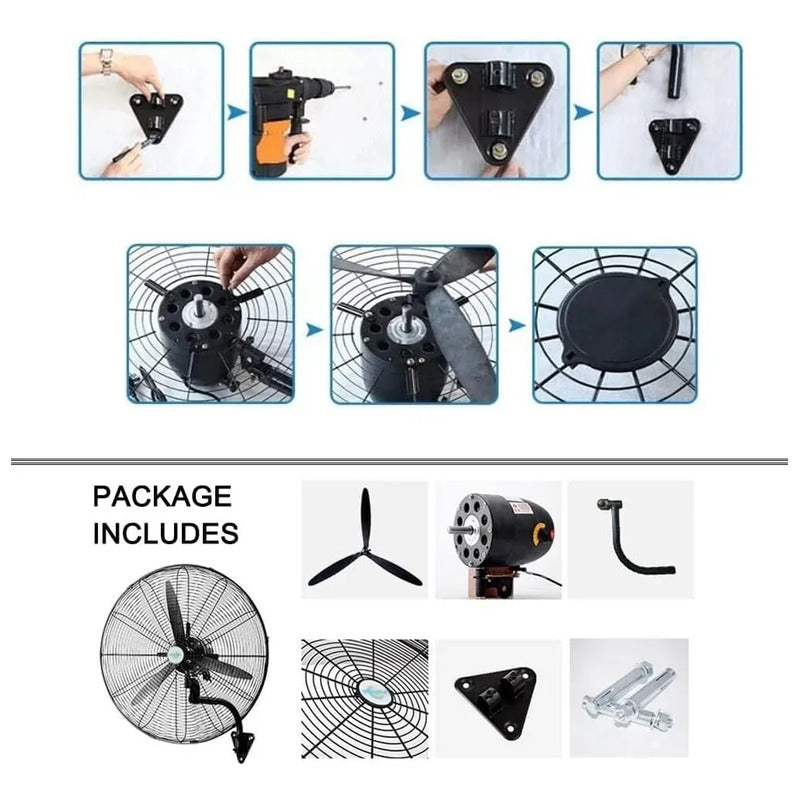 PACKAGE INCLUDES