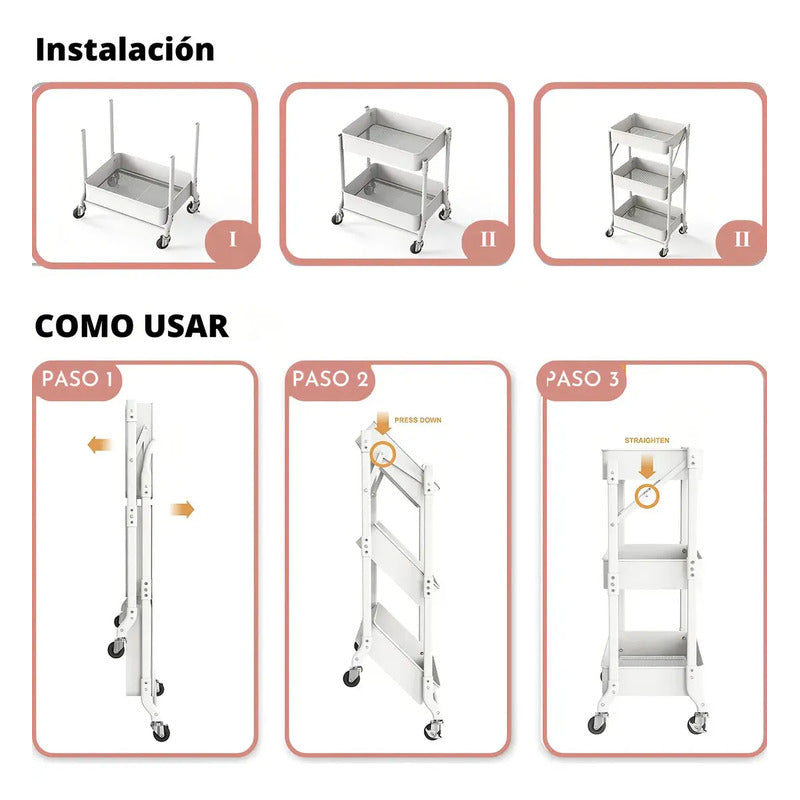 Instalación

I

II

II

COMO USAR

PASO 1

PASO 2

PRESS DOWN

PASO 3

STRAIGHTEN