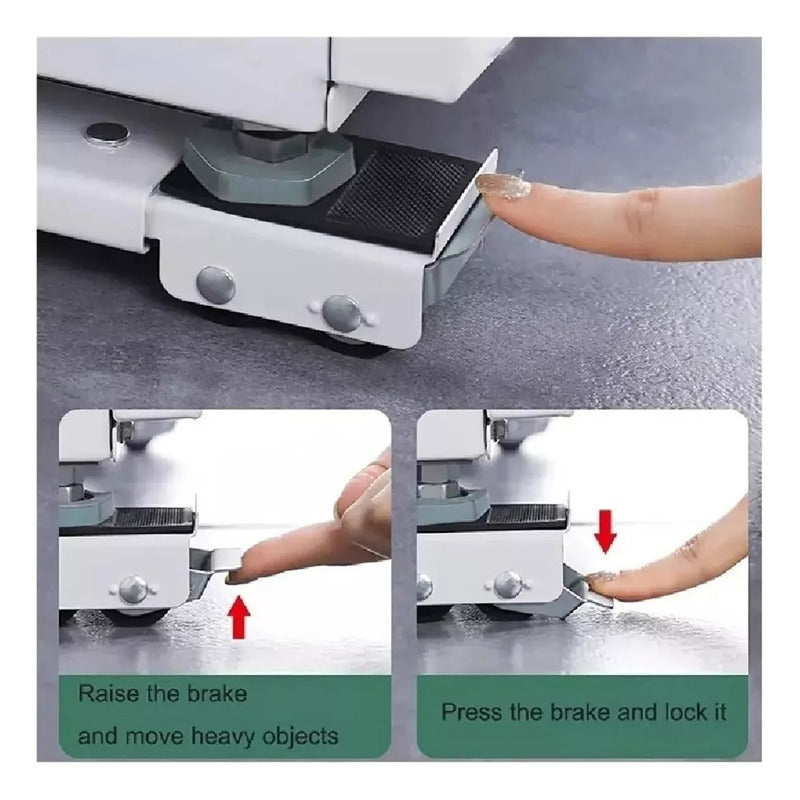 Raise the brake
and move heavy objects

Press the brake and lock it