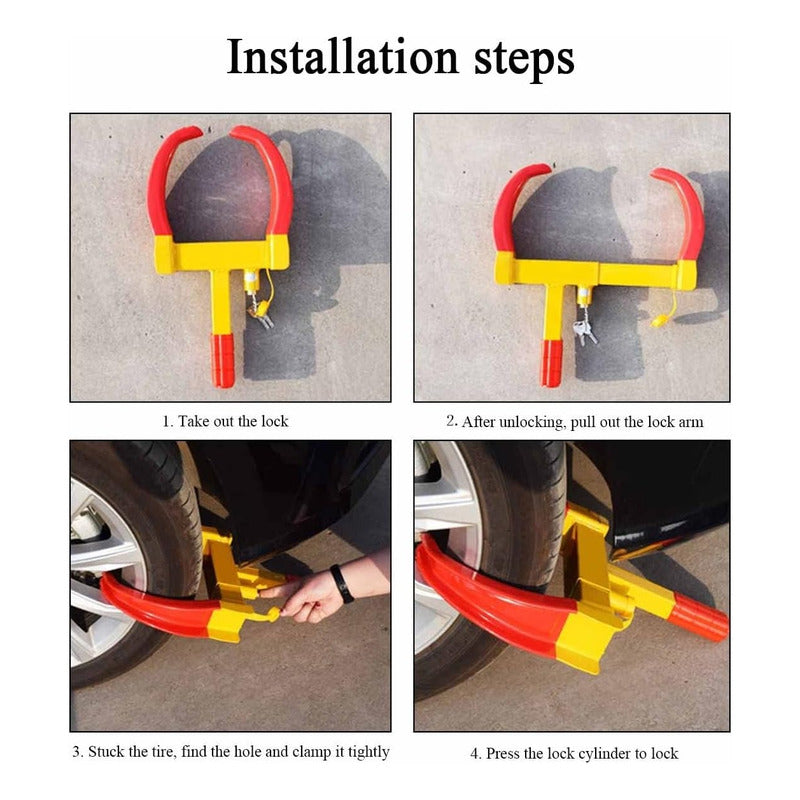 Installation steps

1. Take out the lock

2. After unlocking, pull out the lock arm

3. Stuck the tire, find the hole and clamp it tightly

4. Press the lock cylinder to lock