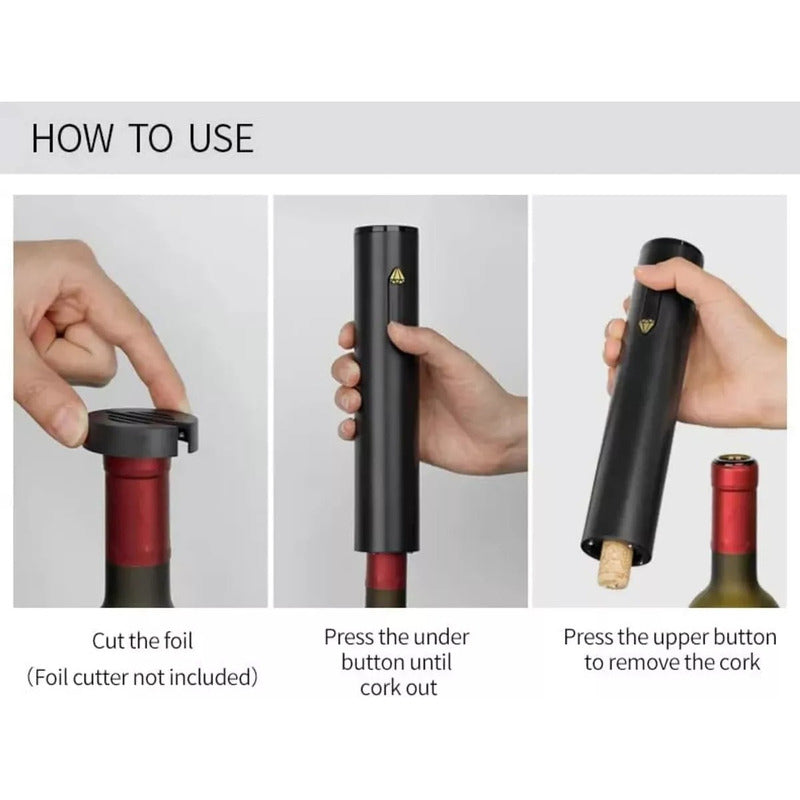 HOW TO USE

Cut the foil
(Foil cutter not included)

Press the under button until cork out

Press the upper button to remove the cork