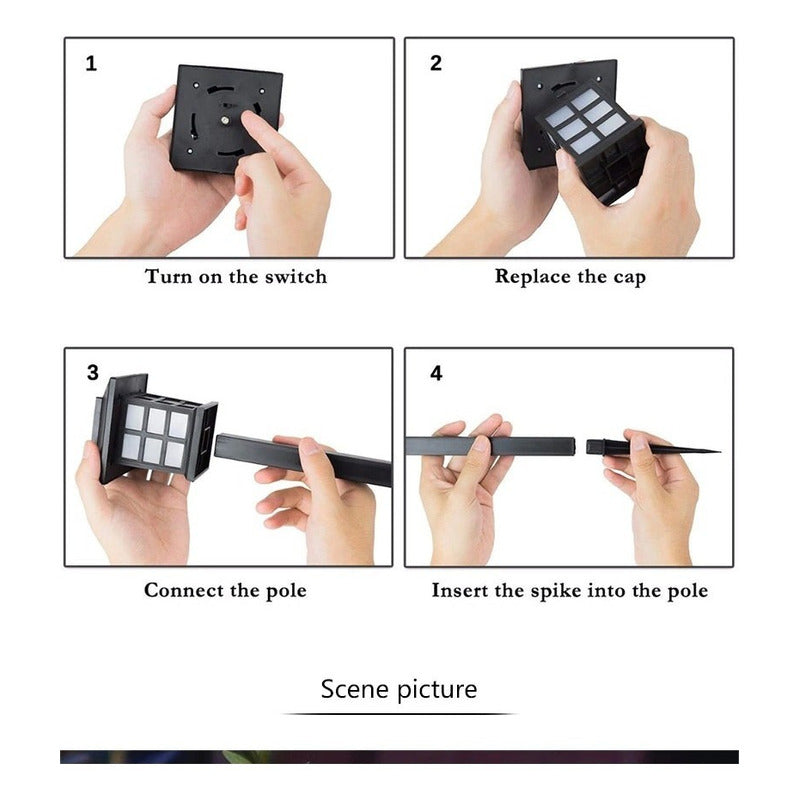 1

Turn on the switch

2

Replace the cap

3

Connect the pole

4

Insert the spike into the pole

Scene picture