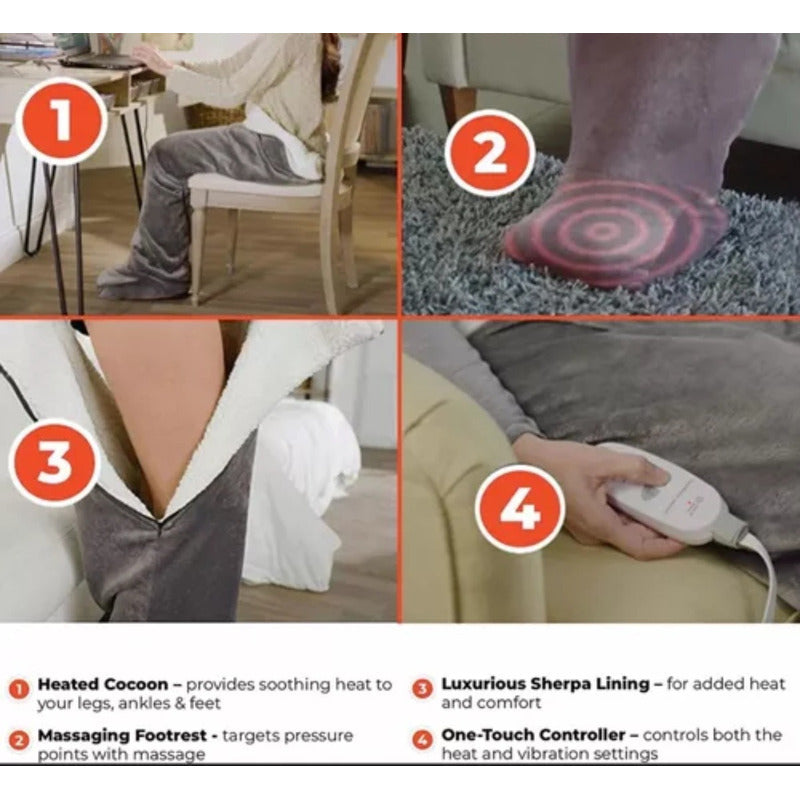 1

2

3

4

1 **Heated Cocoon** – provides soothing heat to your legs, ankles & feet

2 **Massaging Footrest** - targets pressure points with massage

3 **Luxurious Sherpa Lining** – for added heat and comfort

4 **One-Touch Controller** – controls both the heat and vibration settings