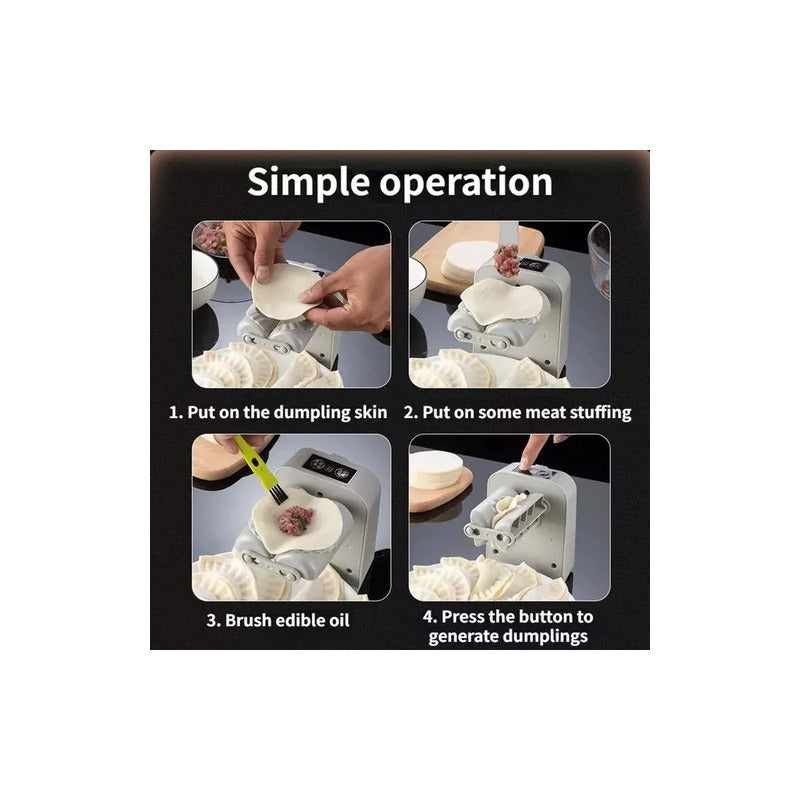 Simple operation

1. Put on the dumpling skin

2. Put on some meat stuffing

3. Brush edible oil

4. Press the button to generate dumplings