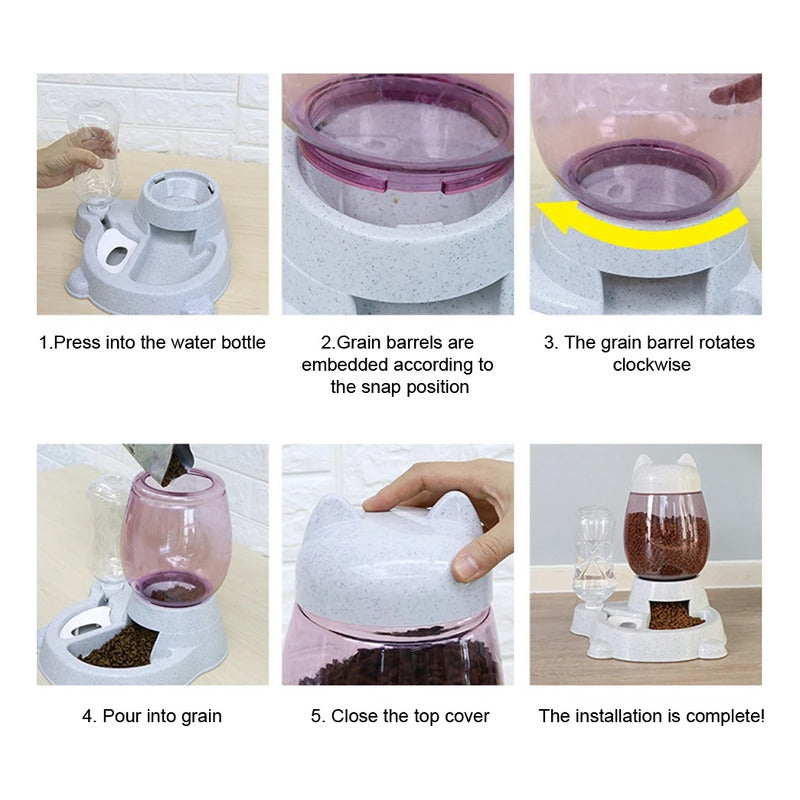 1.Press into the water bottle

2.Grain barrels are embedded according to the snap position

3. The grain barrel rotates clockwise

4. Pour into grain

5. Close the top cover

The installation is complete!